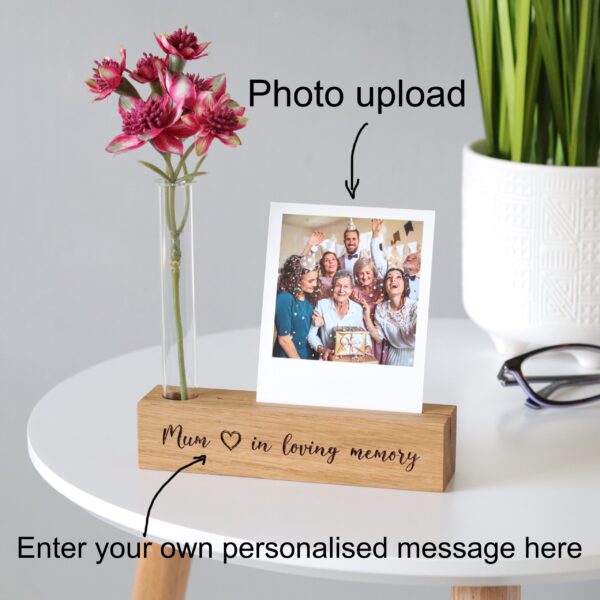 Photo upload

Mum ♡ in loving memory

Enter your own personalised message here